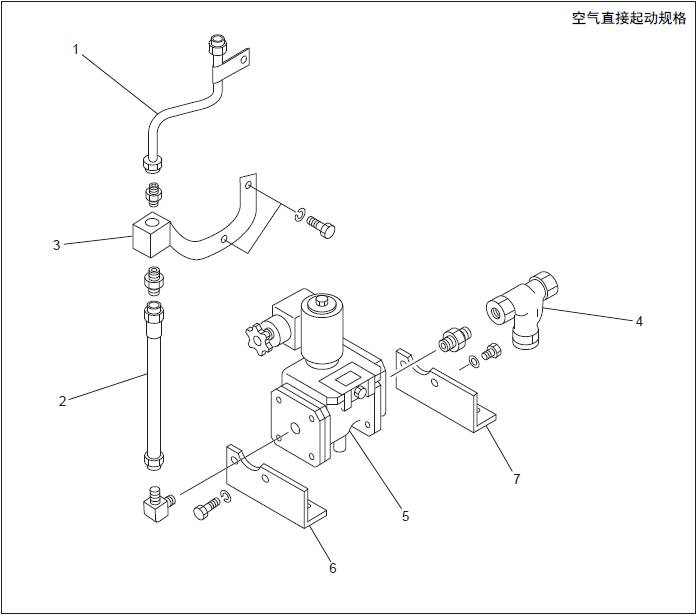 空气直接起动规格

1

3

2

4

7

5

6