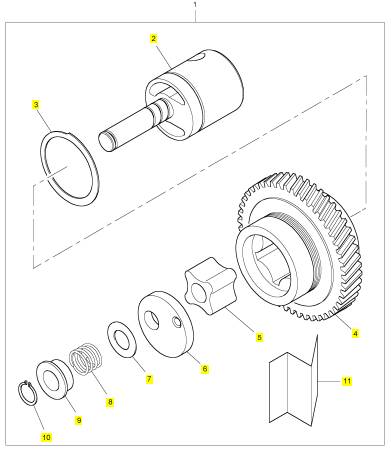 1
2
3
4
5
6
7
8
9
10
11