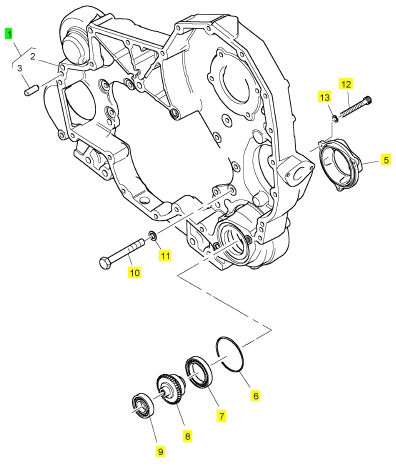 1
2
3
12
13
5
11
10
6
7
8
9