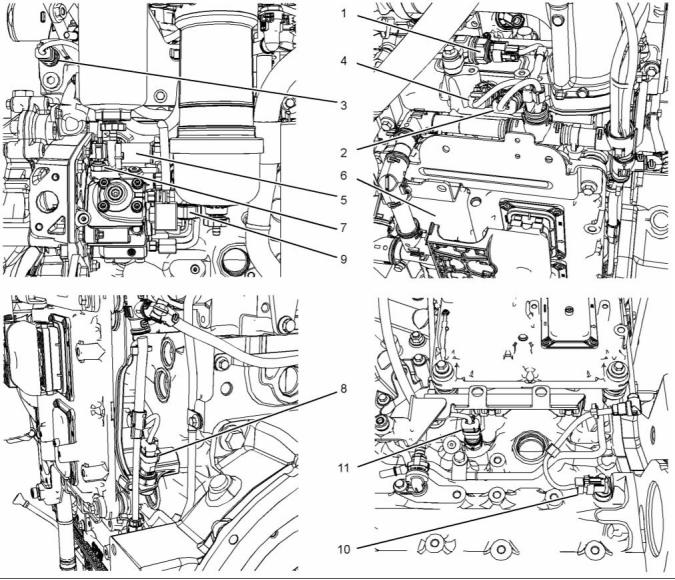 3
5
7
9
1
4
2
6
8
11
10