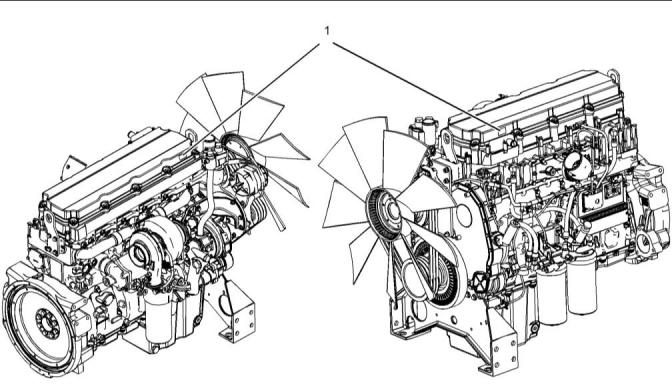 1