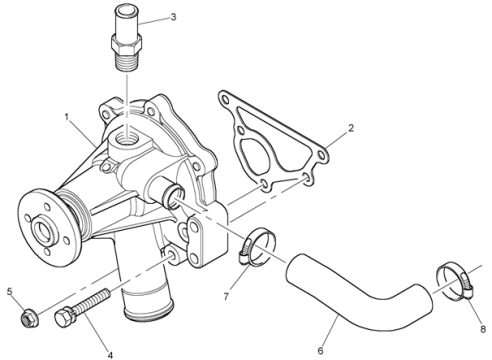 3
1
2
5
7
8
4
6