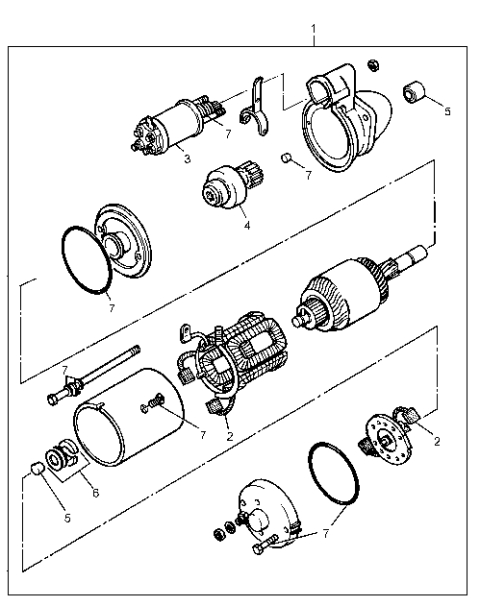 1
5
7
3
7
4
7
7
7
2
2
6
5
7