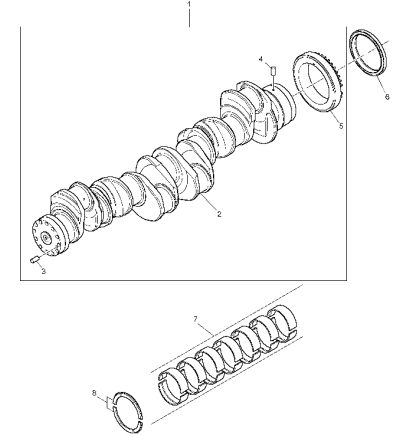 1
4
6
5
2
3
7
8