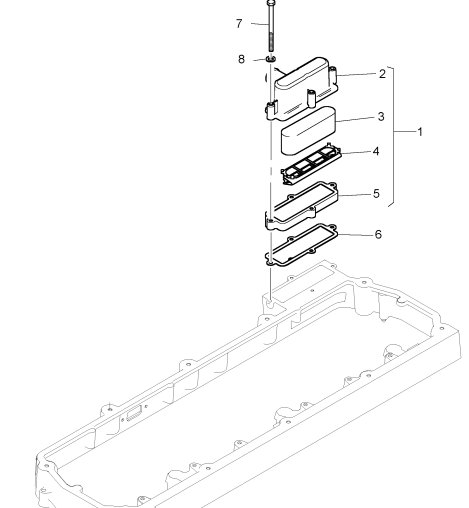 7
8
2
3
1
4
5
6